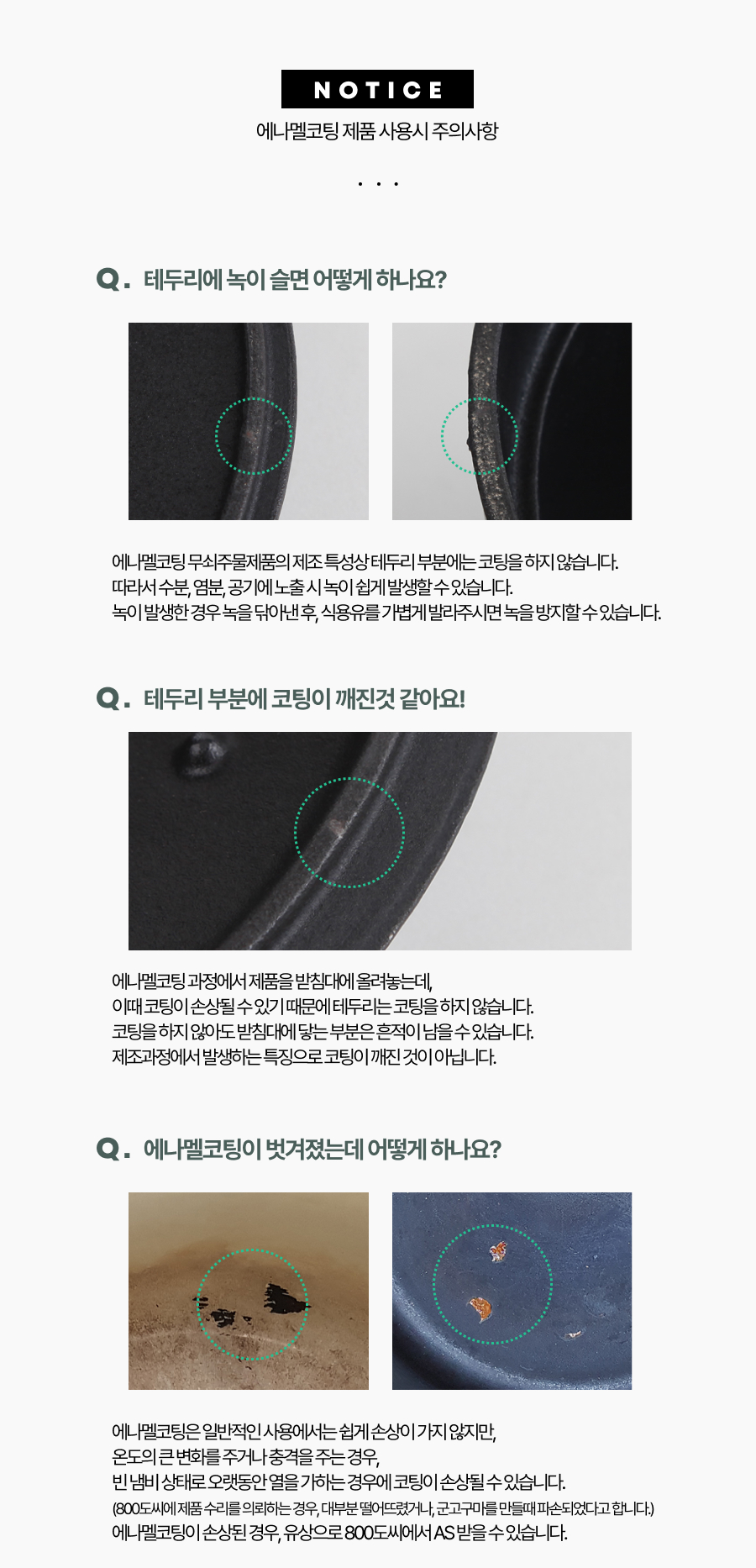 NOTICE

에나멜코팅 제품 사용시 주의사항

. . .

Q. 테두리에 녹이 슬면 어떻게 하나요?

에나멜코팅 무쇠주물제품의 제조 특성상 테두리 부분에는 코팅을 하지 않습니다.
따라서 수분, 염분, 공기에 노출 시 녹이 쉽게 발생할 수 있습니다.
녹이 발생한 경우 녹을 닦아낸 후, 식용유를 가볍게 발라주시면 녹을 방지할 수 있습니다.

Q. 테두리 부분에 코팅이 깨진것 같아요!

에나멜코팅 과정에서 제품을 받침대에 올려놓는데,
이때 코팅이 손상될 수 있기 때문에 테두리는 코팅을 하지 않습니다.
코팅을 하지 않아도 받침대에 닿는 부분은 흔적이 남을 수 있습니다.
제조과정에서 발생하는 특징으로 코팅이 깨진 것이 아닙니다.

Q. 에나멜코팅이 벗겨졌는데 어떻게 하나요?

에나멜코팅은 일반적인 사용에서는 쉽게 손상이 가지 않지만,
온도의 큰 변화를 주거나 충격을 주는 경우,
빈 냄비 상태로 오랫동안 열을 가하는 경우에 코팅이 손상될 수 있습니다.
(800도씨에 제품 수리를 의뢰하는 경우, 대부분 떨어뜨렸거나, 군고구마를 만들때 파손되었다고 합니다.)
에나멜코팅이 손상된 경우, 유상으로 800도씨에서 AS 받을 수 있습니다.